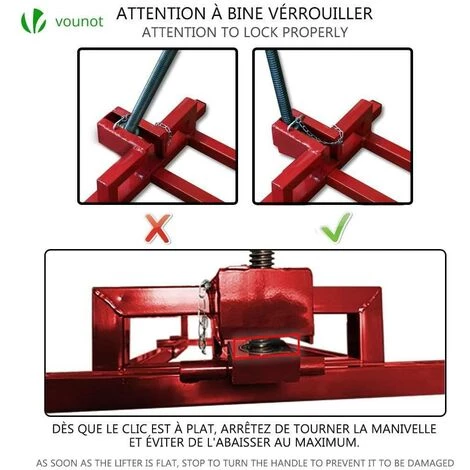 vounot

ATTENTION À BINE VÉRROUILLER
ATTENTION TO LOCK PROPERLY

DÈS QUE LE CLIC EST À PLAT, ARRÊTEZ DE TOURNER LA MANIVELLE ET ÉVITER DE L'ABAISSER AU MAXIMUM.

AS SOON AS THE LIFTER IS FLAT, STOP TO TURN THE HANDLE TO PREVENT IT TO BE DAMAGED