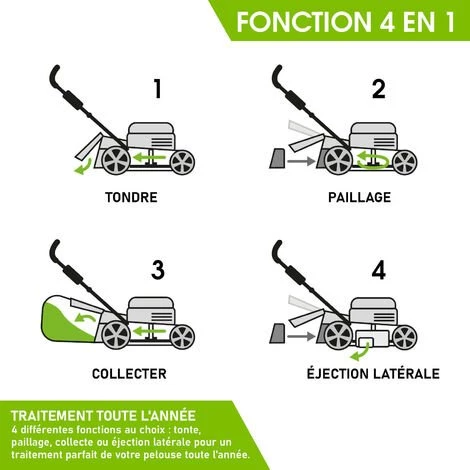 FONCTION 4 EN 1

1

TONDRE

2

PAILLAGE

3

COLLECTER

4

ÉJECTION LATÉRALE

TRAITEMENT TOUTE L'ANNÉE
4 différentes fonctions au choix : tonte, paillage, collecte ou éjection latérale pour un traitement parfait de votre pelouse toute l'année.