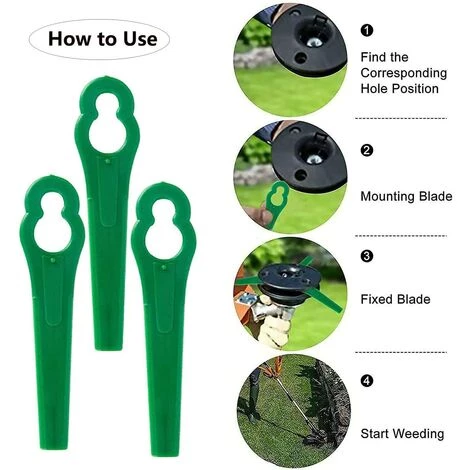 How to Use

1
Find the Corresponding Hole Position

2
Mounting Blade

3
Fixed Blade

4
Start Weeding