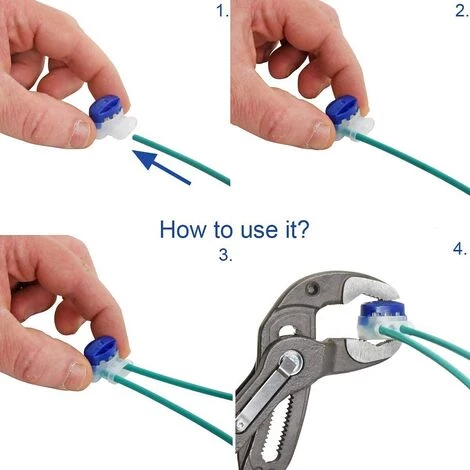 1.

2.

How to use it?

3.

4.