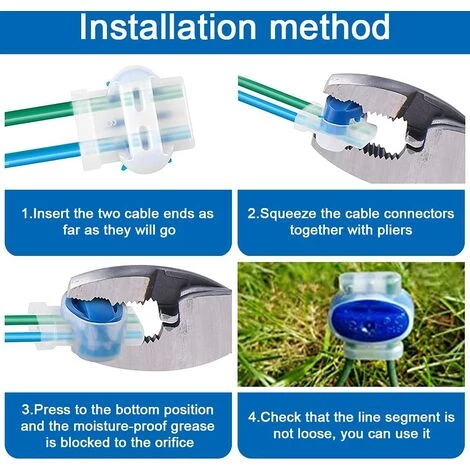 Installation method

1.Insert the two cable ends as far as they will go

2.Squeeze the cable connectors together with pliers

3.Press to the bottom position and the moisture-proof grease is blocked to the orifice

4.Check that the line segment is not loose, you can use it