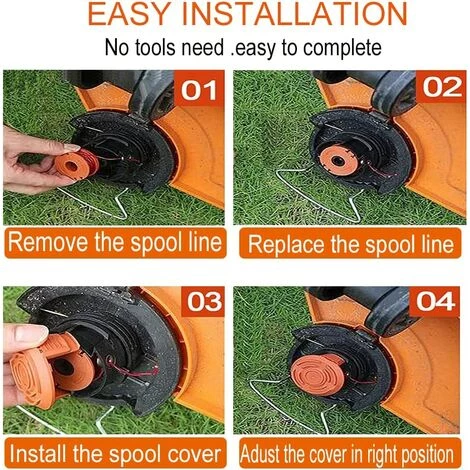 EASY INSTALLATION

No tools need .easy to complete

01

Remove the spool line

02

Replace the spool line

03

Install the spool cover

04

Adust the cover in right position